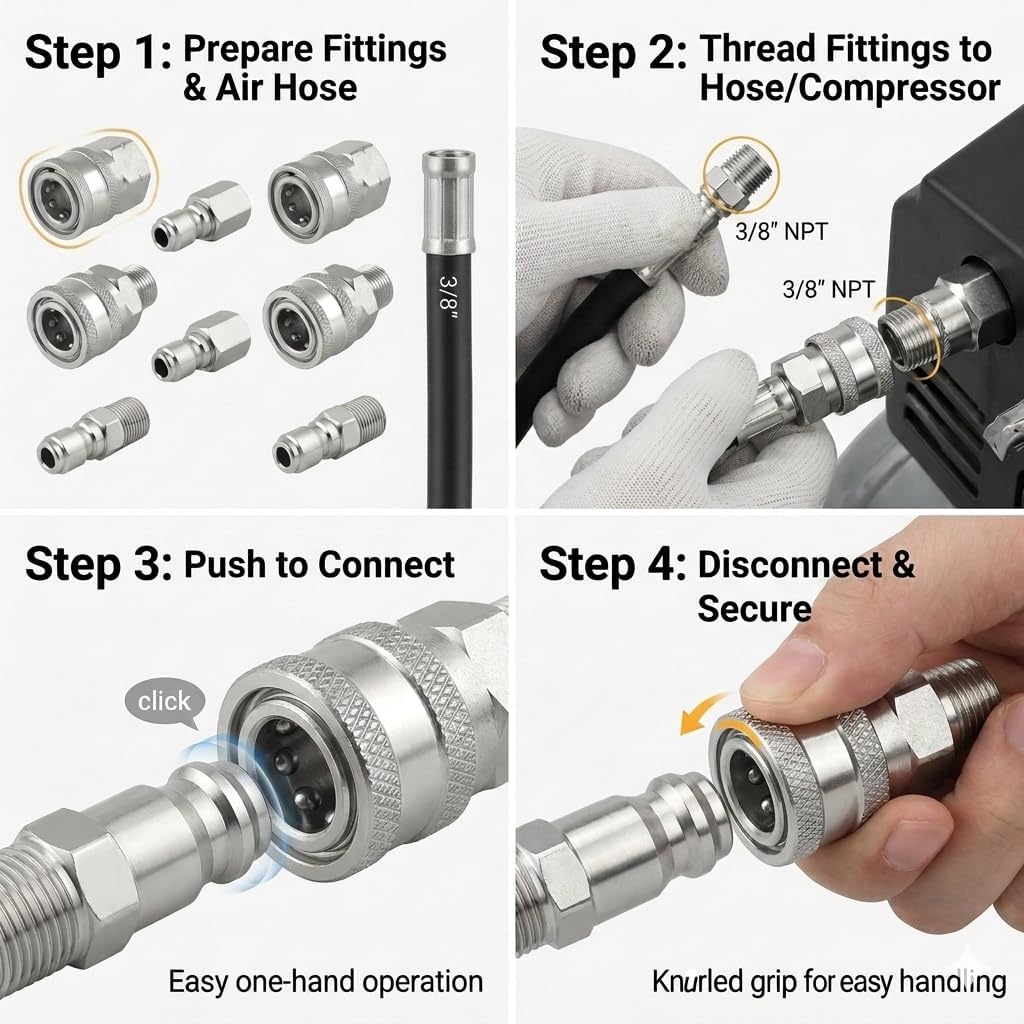 Step 1: Prepare Fittings & Air Hose

3/8"

Step 2: Thread Fittings to Hose/Compressor

3/8" NPT

3/8" NPT

Step 3: Push to Connect

click

Easy one-hand operation

Step 4: Disconnect & Secure

Knurled grip for easy handling