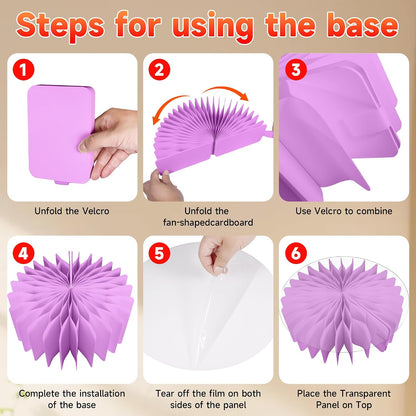 Steps for using the base

1

Unfold the Velcro

2

Unfold the fan-shapedcardboard

3

Use Velcro to combine

4

Complete the installation of the base

5

Tear off the film on both sides of the panel

6

Place the Transparent Panel on Top