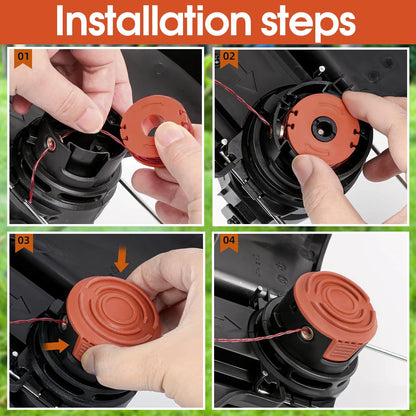 Installation steps

01

02

03

04