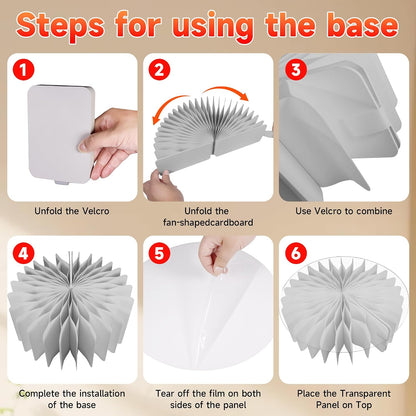 Steps for using the base

1

Unfold the Velcro

2

Unfold the fan-shapedcardboard

3

Use Velcro to combine

4

Complete the installation of the base

5

Tear off the film on both sides of the panel

6

Place the Transparent Panel on Top