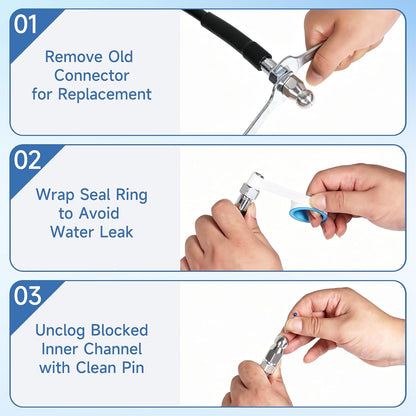 01

Remove Old Connector for Replacement

02

Wrap Seal Ring to Avoid Water Leak

03

Unclog Blocked Inner Channel with Clean Pin