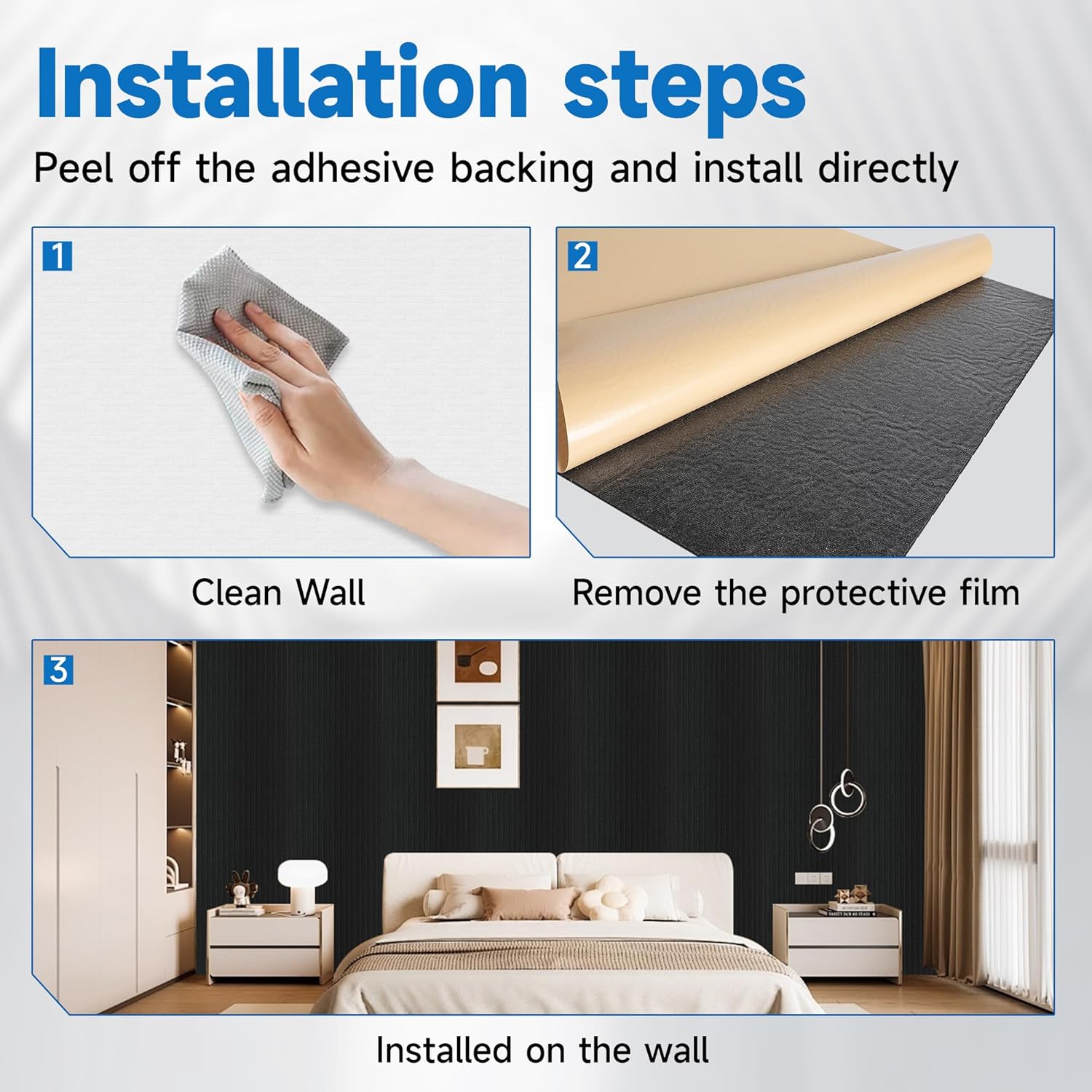 Installation steps

Peel off the adhesive backing and install directly

1

Clean Wall

2

Remove the protective film

3

Installed on the wall