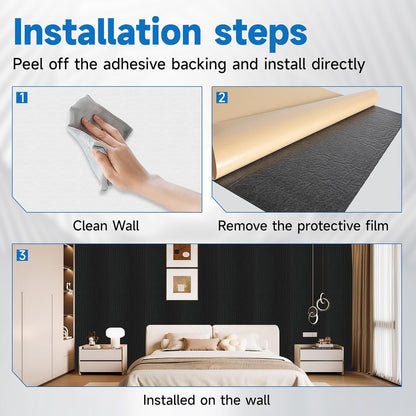 Installation steps
Peel off the adhesive backing and install directly

1
Clean Wall

2
Remove the protective film

3
Installed on the wall