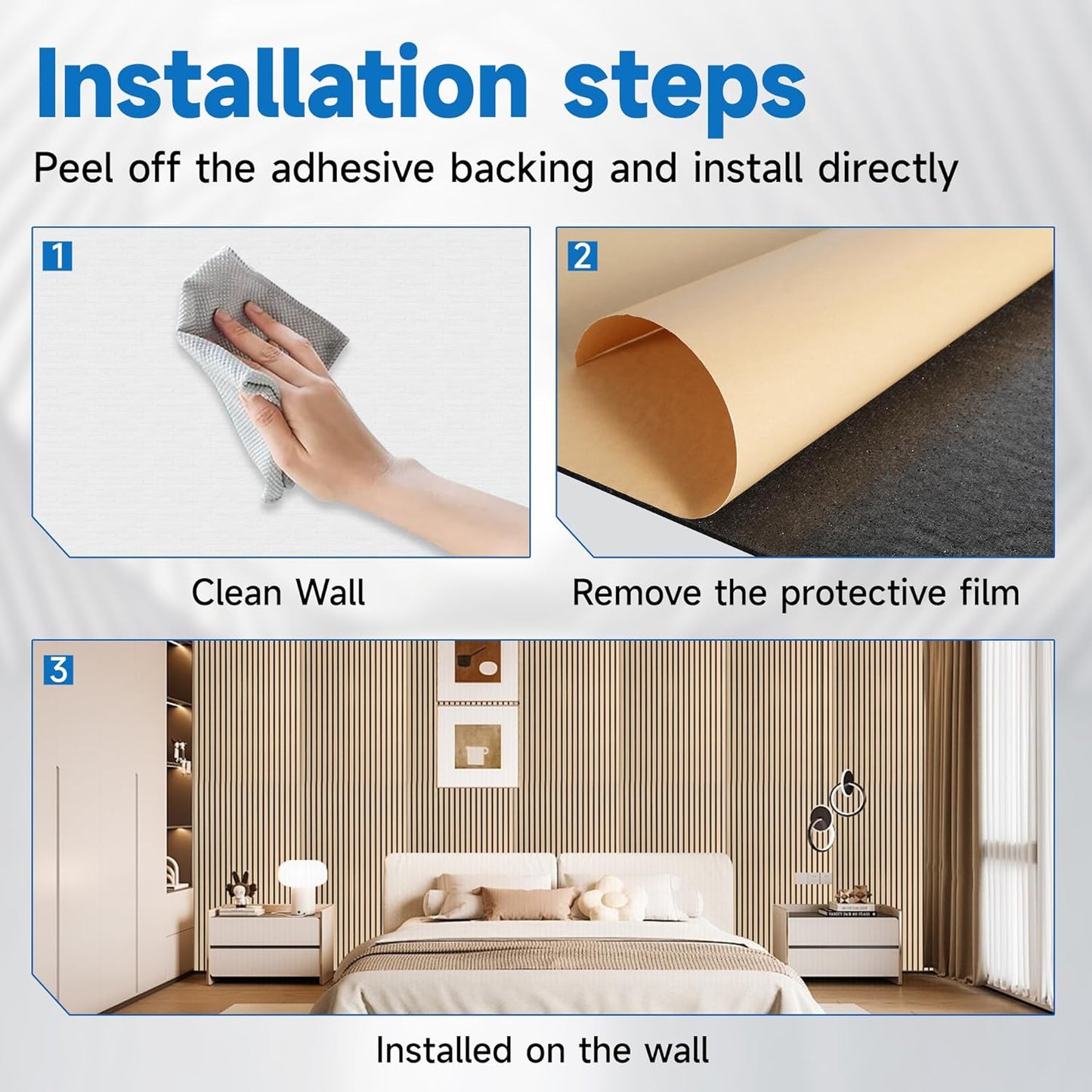 Installation steps

Peel off the adhesive backing and install directly

1

Clean Wall

2

Remove the protective film

3

Installed on the wall