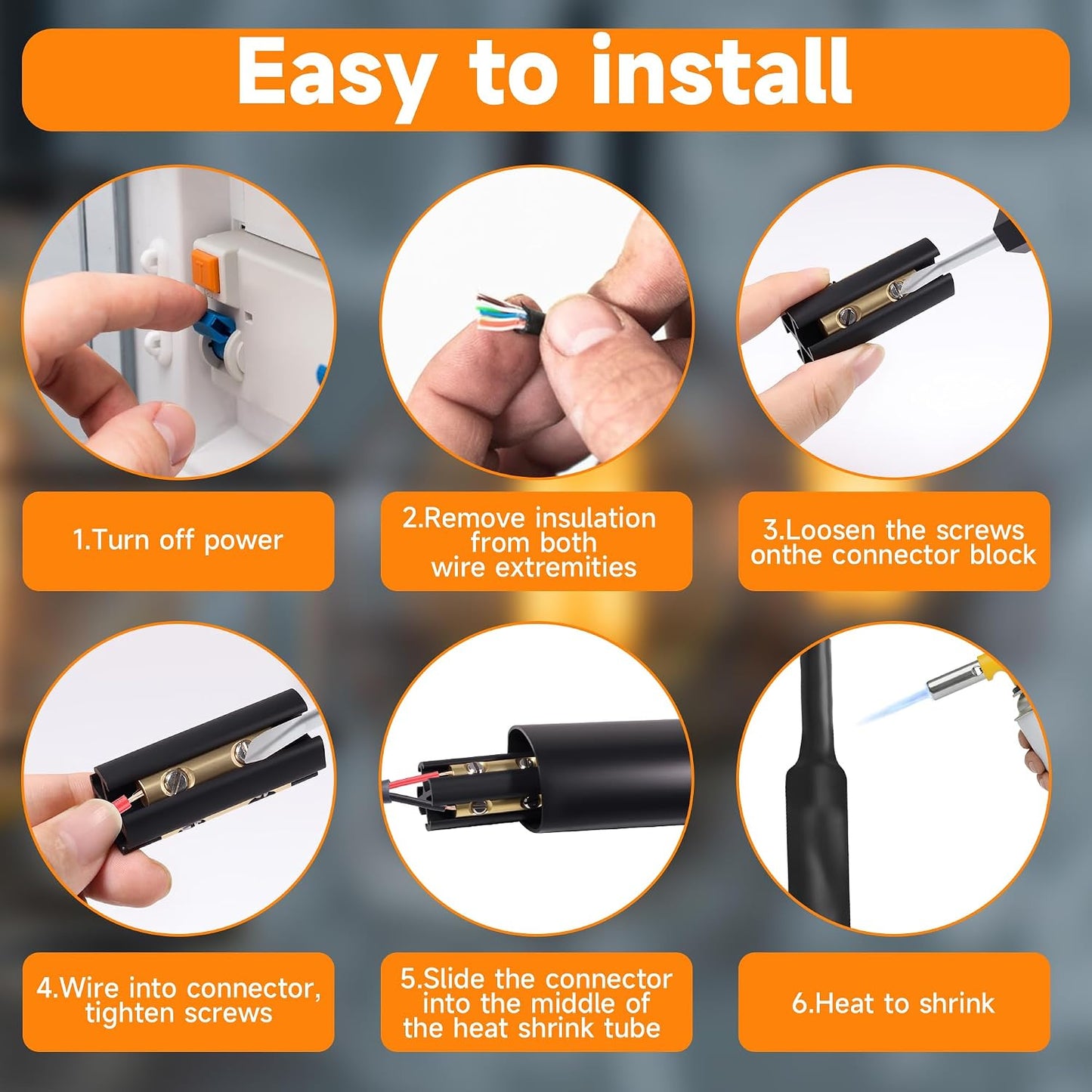 Easy to install

1.Turn off power

2.Remove insulation from both wire extremities

3.Loosen the screws onthe connector block

4.Wire into connector, tighten screws

5.Slide the connector into the middle of the heat shrink tube

6.Heat to shrink