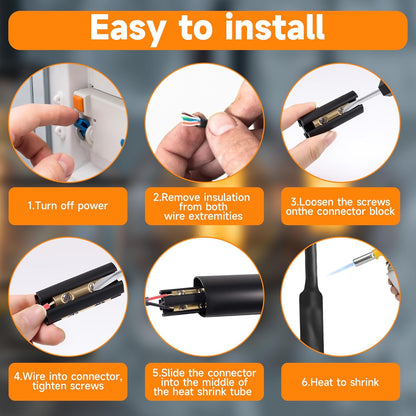 Easy to install

1.Turn off power

2.Remove insulation from both wire extremities

3.Loosen the screws onthe connector block

4.Wire into connector, tighten screws

5.Slide the connector into the middle of the heat shrink tube

6.Heat to shrink