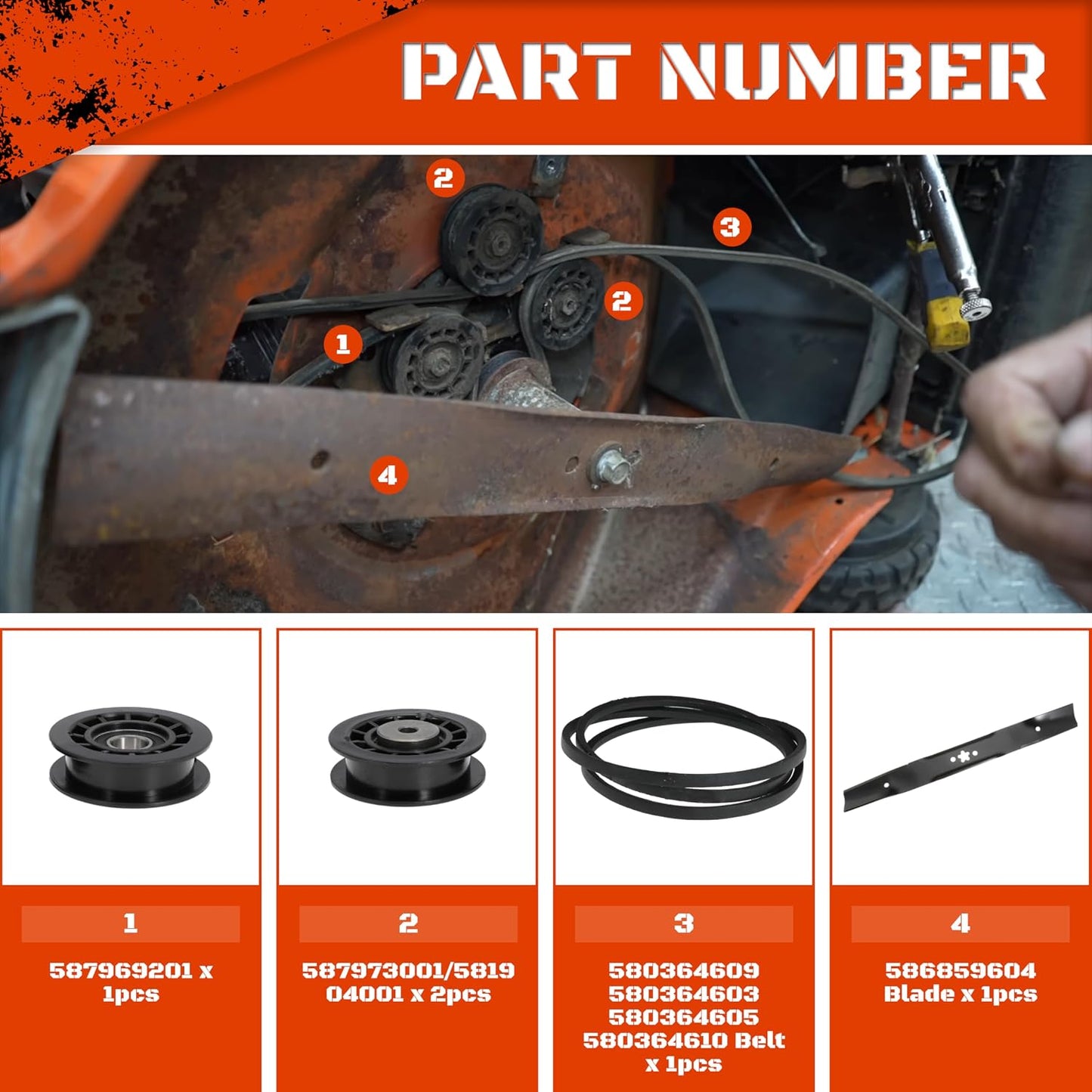 PART NUMBER

2

3

2

1

4

1

587969201 x 1pcs

2

587973001/581904001 x 2pcs

3

580364609
580364603
580364605
580364610 Belt x 1pcs

4

586859604
Blade x 1pcs