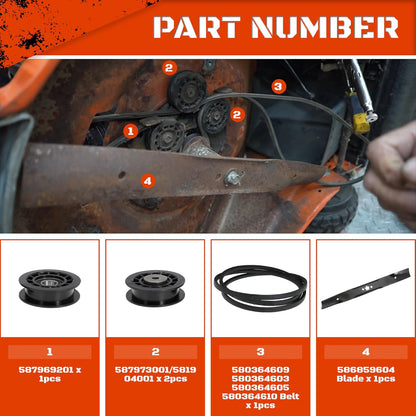 PART NUMBER

2

3

2

1

4

1

587969201 x 1pcs

2

587973001/581904001 x 2pcs

3

580364609
580364603
580364605
580364610 Belt x 1pcs

4

586859604
Blade x 1pcs