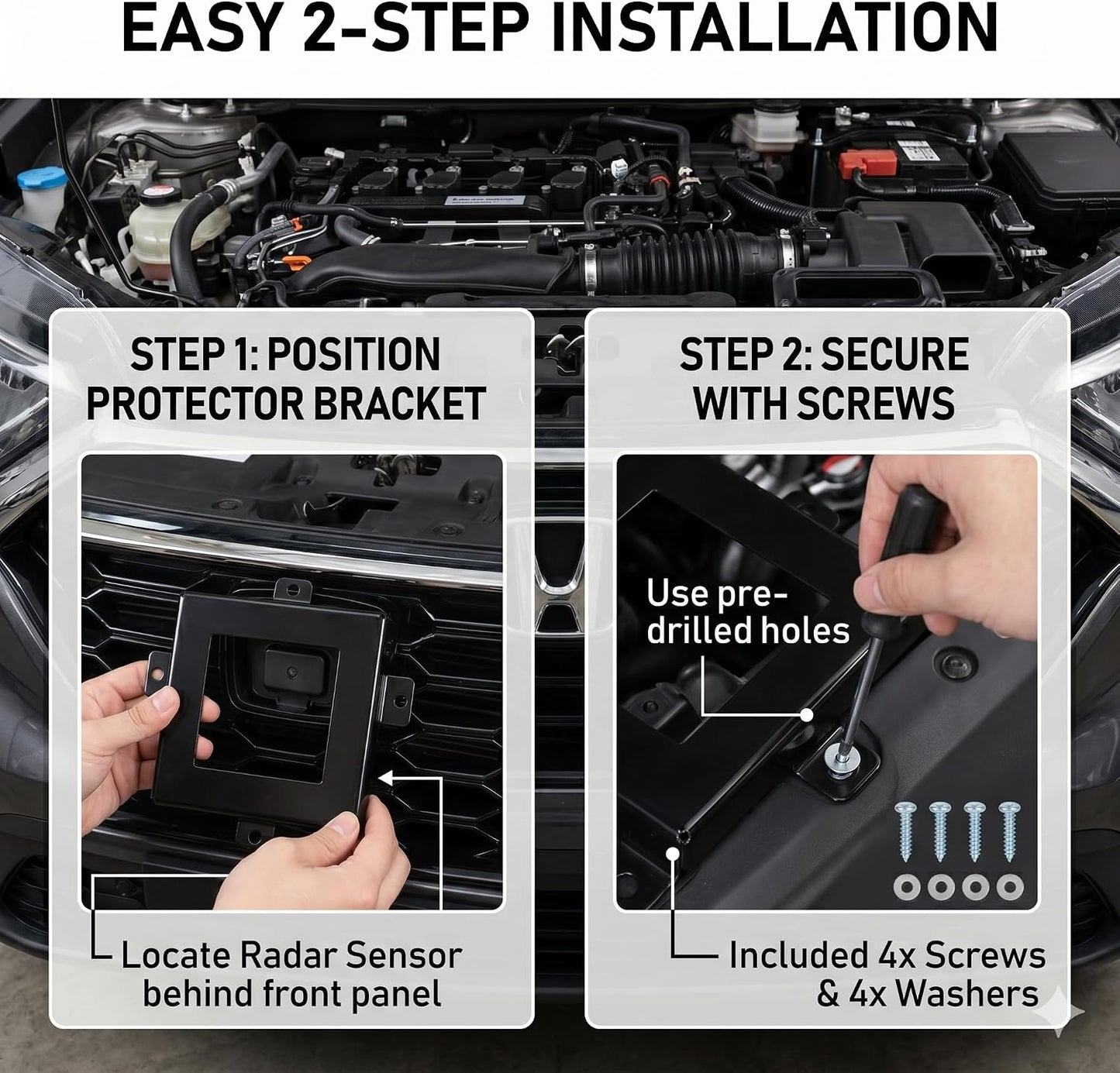 EASY 2-STEP INSTALLATION

STEP 1: POSITION PROTECTOR BRACKET

Locate Radar Sensor behind front panel

STEP 2: SECURE WITH SCREWS

Use pre-drilled holes

Included 4x Screws & 4x Washers