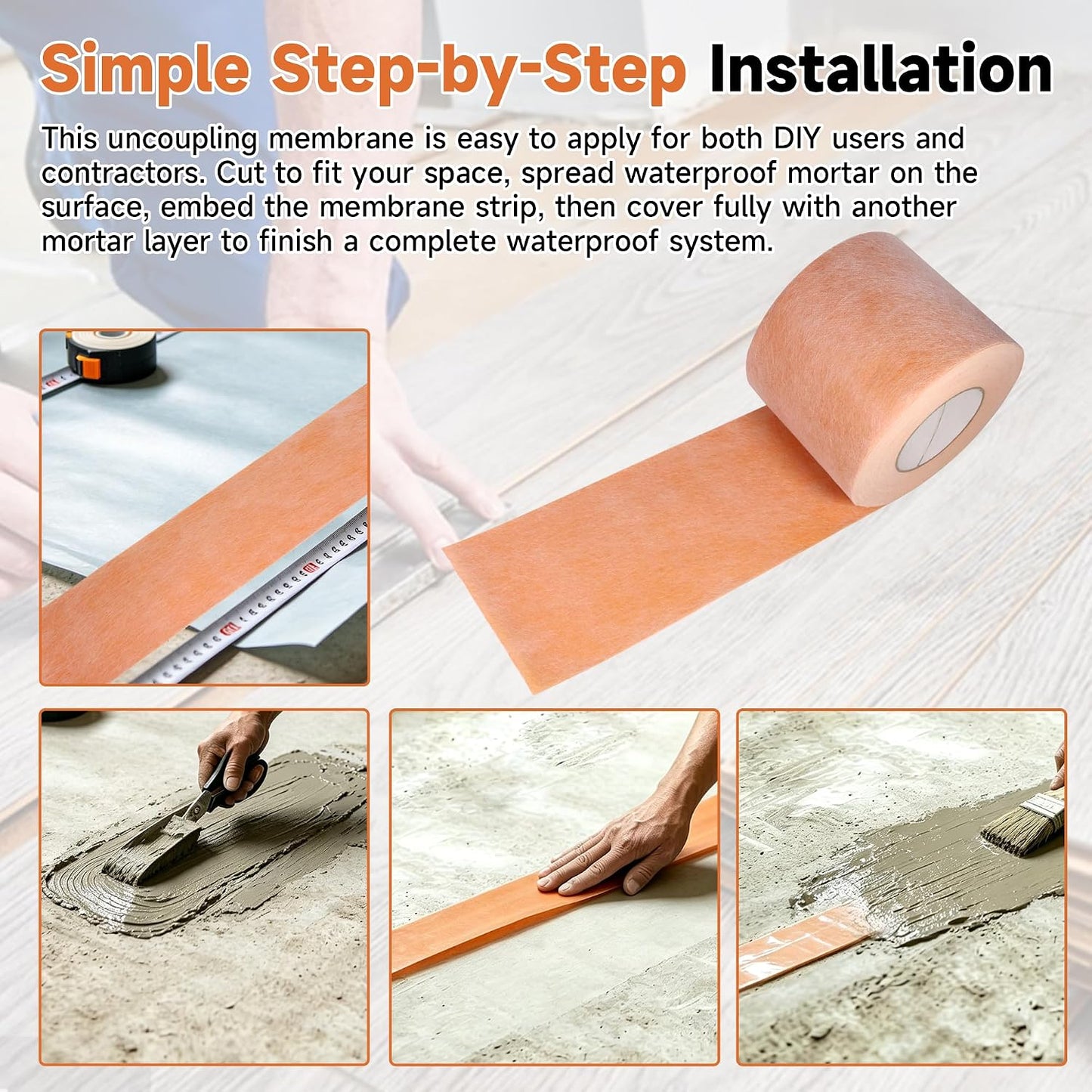 Simple Step-by-Step Installation

This uncoupling membrane is easy to apply for both DIY users and contractors. Cut to fit your space, spread waterproof mortar on the surface, embed the membrane strip, then cover fully with another mortar layer to finish a complete waterproof system.