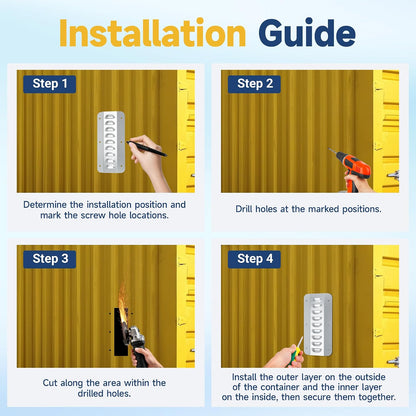 Installation Guide

Step 1

Determine the installation position and mark the screw hole locations.

Step 2

Drill holes at the marked positions.

Step 3

Cut along the area within the drilled holes.

Step 4

Install the outer layer on the outside of the container and the inner layer on the inside, then secure them together.