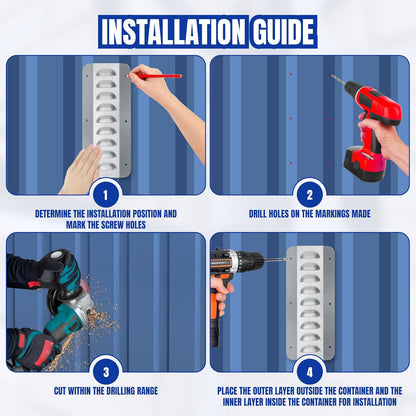 INSTALLATION GUIDE

1

DETERMINE THE INSTALLATION POSITION AND MARK THE SCREW HOLES

2

DRILL HOLES ON THE MARKINGS MADE

3

CUT WITHIN THE DRILLING RANGE

4

PLACE THE OUTER LAYER OUTSIDE THE CONTAINER AND THE INNER LAYER INSIDE THE CONTAINER FOR INSTALLATION