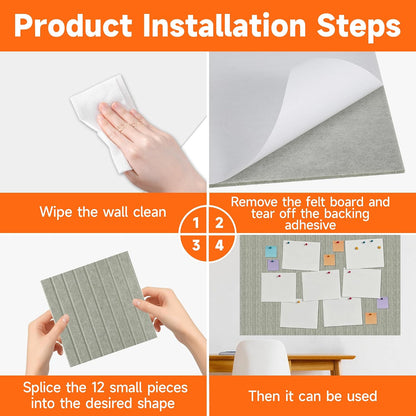 Product Installation Steps

Wipe the wall clean

Remove the felt board and tear off the backing adhesive

1
2
3
4

Splice the 12 small pieces into the desired shape

Then it can be used