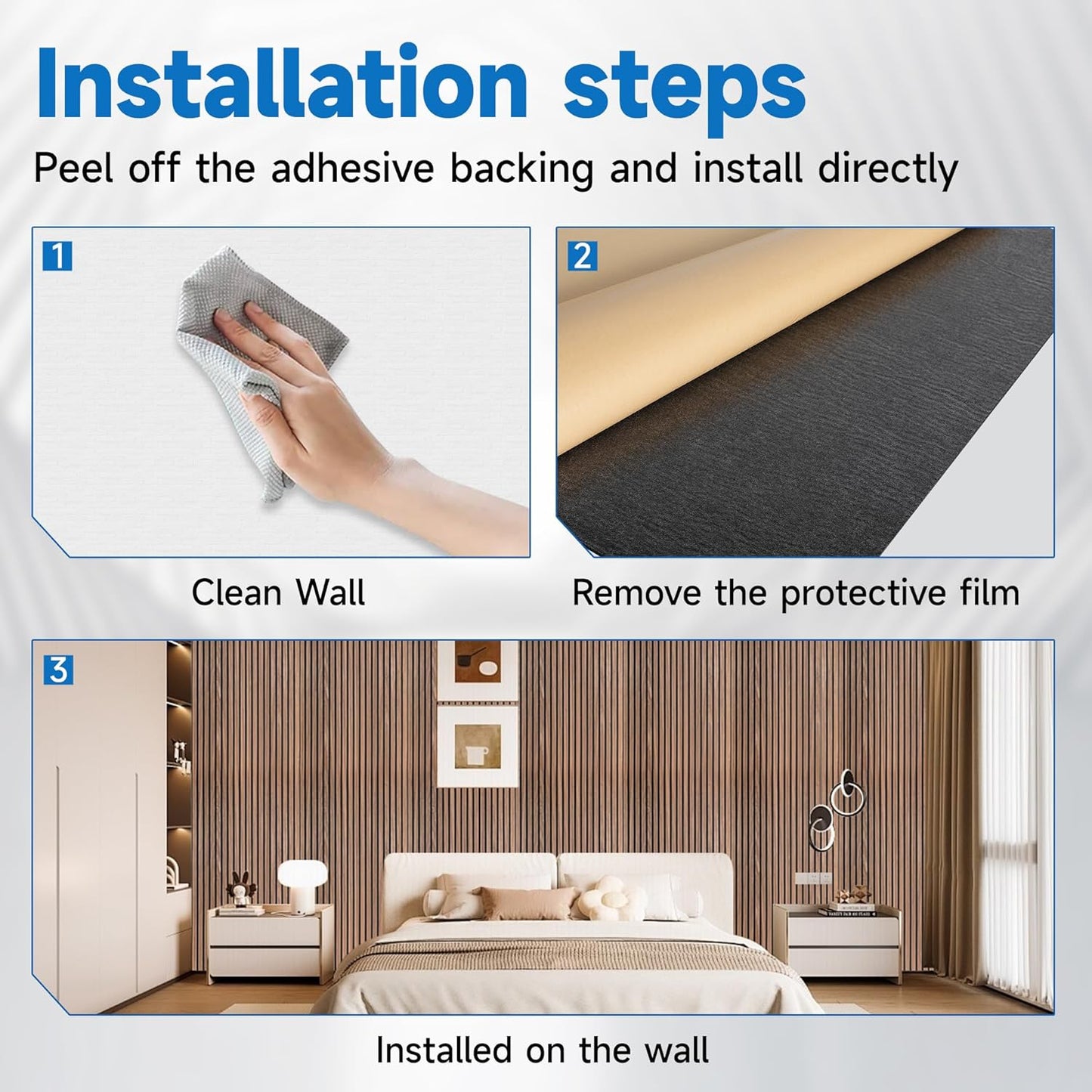 Installation steps

Peel off the adhesive backing and install directly

1

Clean Wall

2

Remove the protective film

3

Installed on the wall