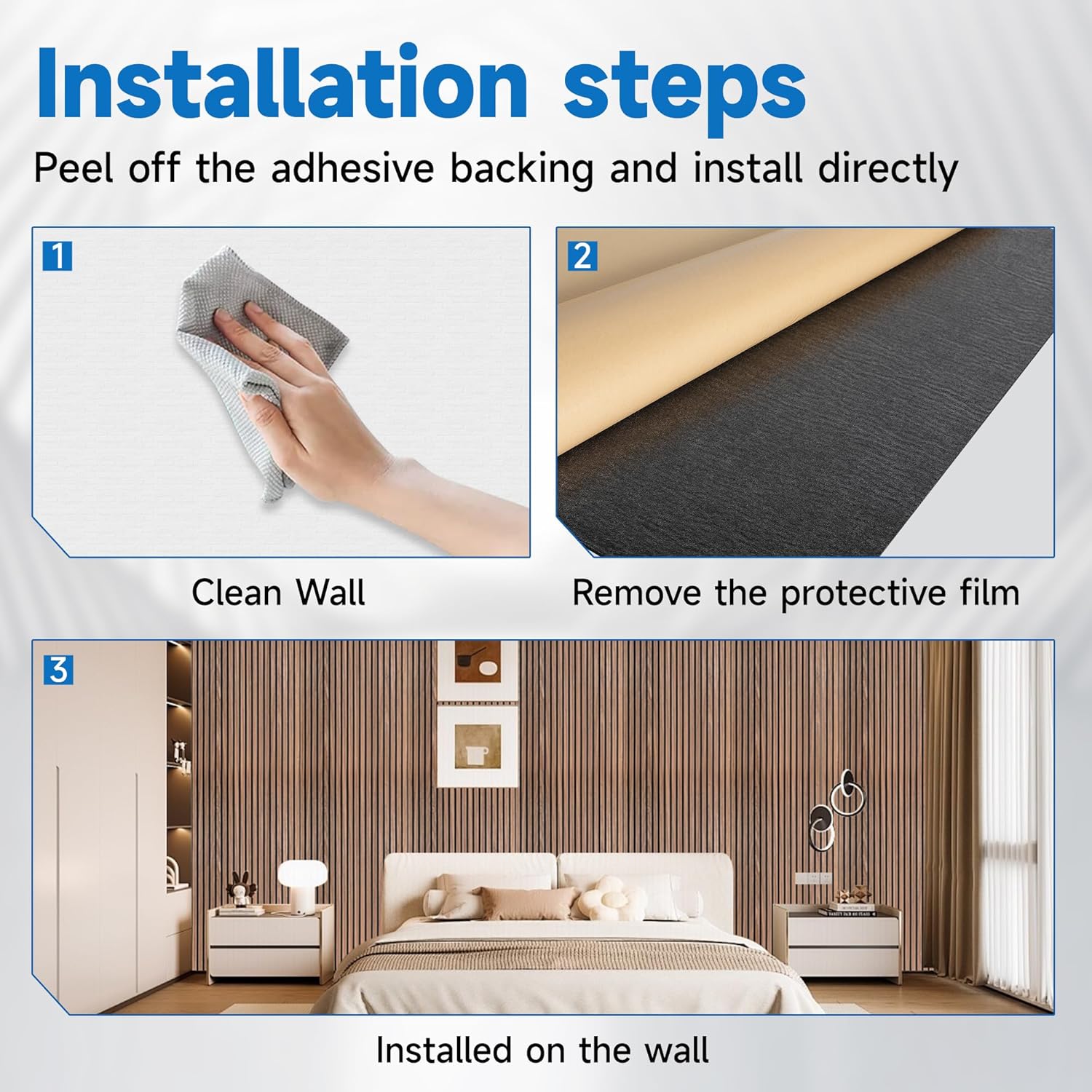 Installation steps

Peel off the adhesive backing and install directly

1

Clean Wall

2

Remove the protective film

3

Installed on the wall